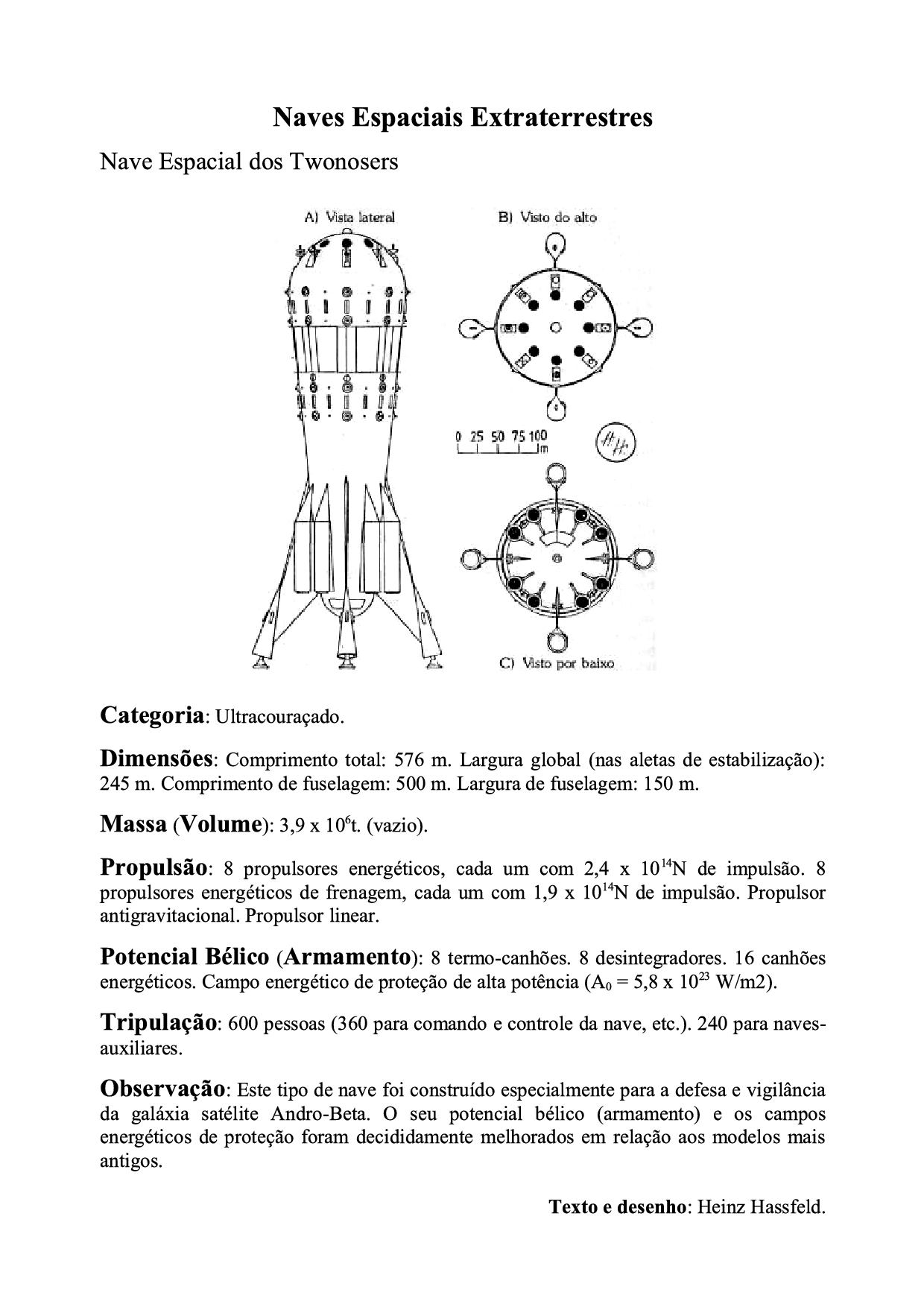 Naves Espaciais Extraterrestres

Nave Espacial dos Twonosers

A) Vista lateral

B) Visto do alto

0 25 50 75 100 m

C) Visto por baixo

Categoria: Ultracouraçado.

Dimensões: Comprimento total: 576 m. Largura global (nas aletas de estabilização): 245 m. Comprimento de fuselagem: 500 m. Largura de fuselagem: 150 m.

Massa (Volume): 3,9 x $10^6$t. (vazio).

Propulsão: 8 propulsores energéticos, cada um com 2,4 x $10^{14}$N de impulsão. 8 propulsores energéticos de frenagem, cada um com 1,9 x $10^{14}$N de impulsão. Propulsor antigravitacional. Propulsor linear.

Potencial Bélico (Armamento): 8 termo-canhões. 8 desintegradores. 16 canhões energéticos. Campo energético de proteção de alta potência ($A_0$ = 5,8 x $10^{23}$ W/m2).

Tripulação: 600 pessoas (360 para comando e controle da nave, etc.). 240 para naves-auxiliares.

Observação: Este tipo de nave foi construído especialmente para a defesa e vigilância da galáxia satélite Andro-Beta. O seu potencial bélico (armamento) e os campos energéticos de proteção foram decididamente melhorados em relação aos modelos mais antigos.

Texto e desenho: Heinz Hassfeld.